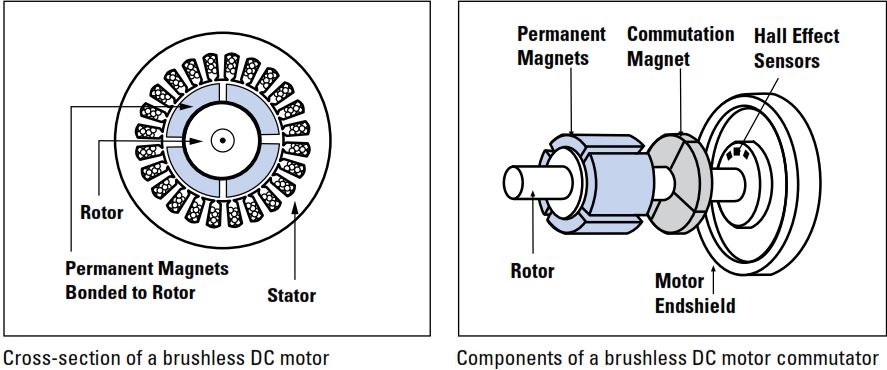 Rotor

Permanent Magnets Bonded to Rotor

Stator

Cross-section of a brushless DC motor

Permanent Magnets

Commutation Magnet

Hall Effect Sensors

Rotor

Motor Endshield

Components of a brushless DC motor commutator