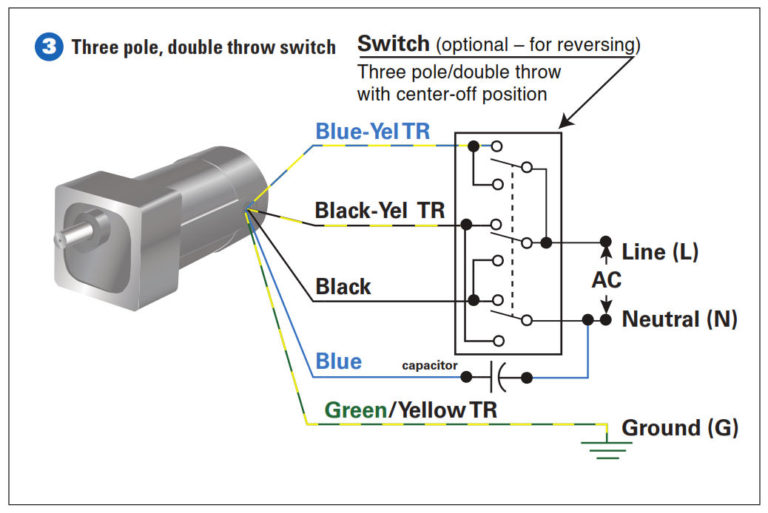 3 Three pole, double throw switch

Switch (optional – for reversing)
Three pole/double throw with center-off position

Blue-Yel TR

Black-Yel TR

Black

Blue

capacitor

Green/Yellow TR

Line (L)

AC

Neutral (N)

Ground (G)